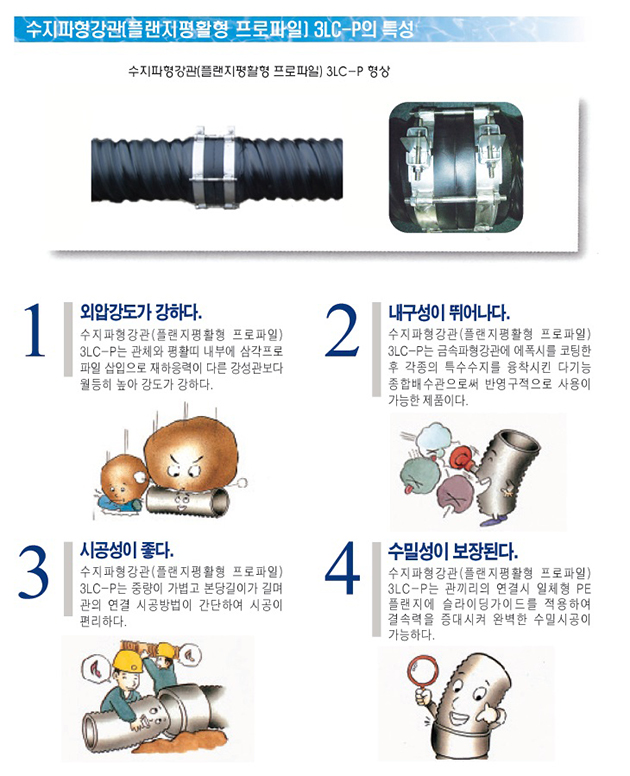 수지파형강관(플랜저평활형 프로파일) 3LC-P의 특성

수지파형강관(플랜지평활형 프로파일) 3LC-P 형상

1
외압강도가 강하다.
수지파형강관(플랜지평활형 프로파일) 3LC-P는 관체와 평활띠 내부에 삼각프로파일 삽입으로 재하응력이 다른 강성관보다 월등히 높아 강도가 강하다.

2
내구성이 뛰어나다.
수지파형강관(플랜지평활형 프로파일) 3LC-P는 금속파형강관에 에폭시를 코팅한 후 각종의 특수수지를 융착시킨 다기능 종합배수관으로써 반영구적으로 사용이 가능한 제품이다.

3
시공성이 좋다.
수지파형강관(플랜지평활형 프로파일) 3LC-P는 중량이 가볍고 본당길이가 길며 관의 연결 시공방법이 간단하여 시공이 편리하다.

4
수밀성이 보장된다.
수지파형강관(플랜지평활형 프로파일) 3LC-P는 관끼리의 연결시 일체형 PE 플랜지에 슬라이딩가이드를 적용하여 결속력을 증대시켜 완벽한 수밀시공이 가능하다.